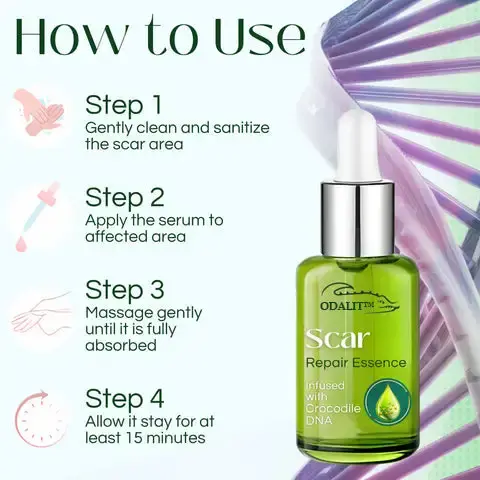 How to Use

Step 1
Gently clean and sanitize the scar area

Step 2
Apply the serum to affected area

Step 3
Massage gently until it is fully absorbed

Step 4
Allow it stay for at least 15 minutes

ODALIT™

Scar
Repair Essence

Infused with Crocodile DNA